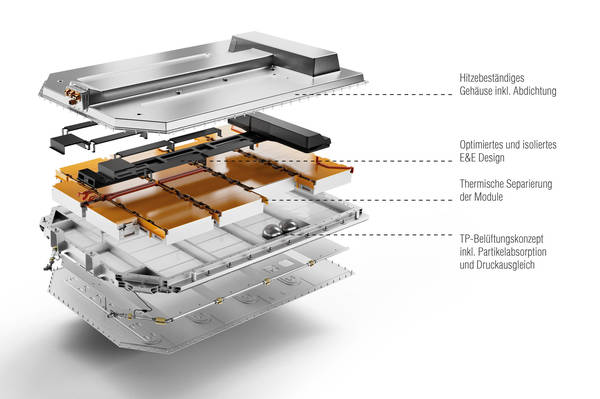 Hitzebeständiges
Gehäuse inkl. Abdichtung

Optimiertes und isoliertes
E&E Design

Thermische Separierung
der Module

TP-Belüftungskonzept
inkl. Partikelabsorption
und Druckausgleich